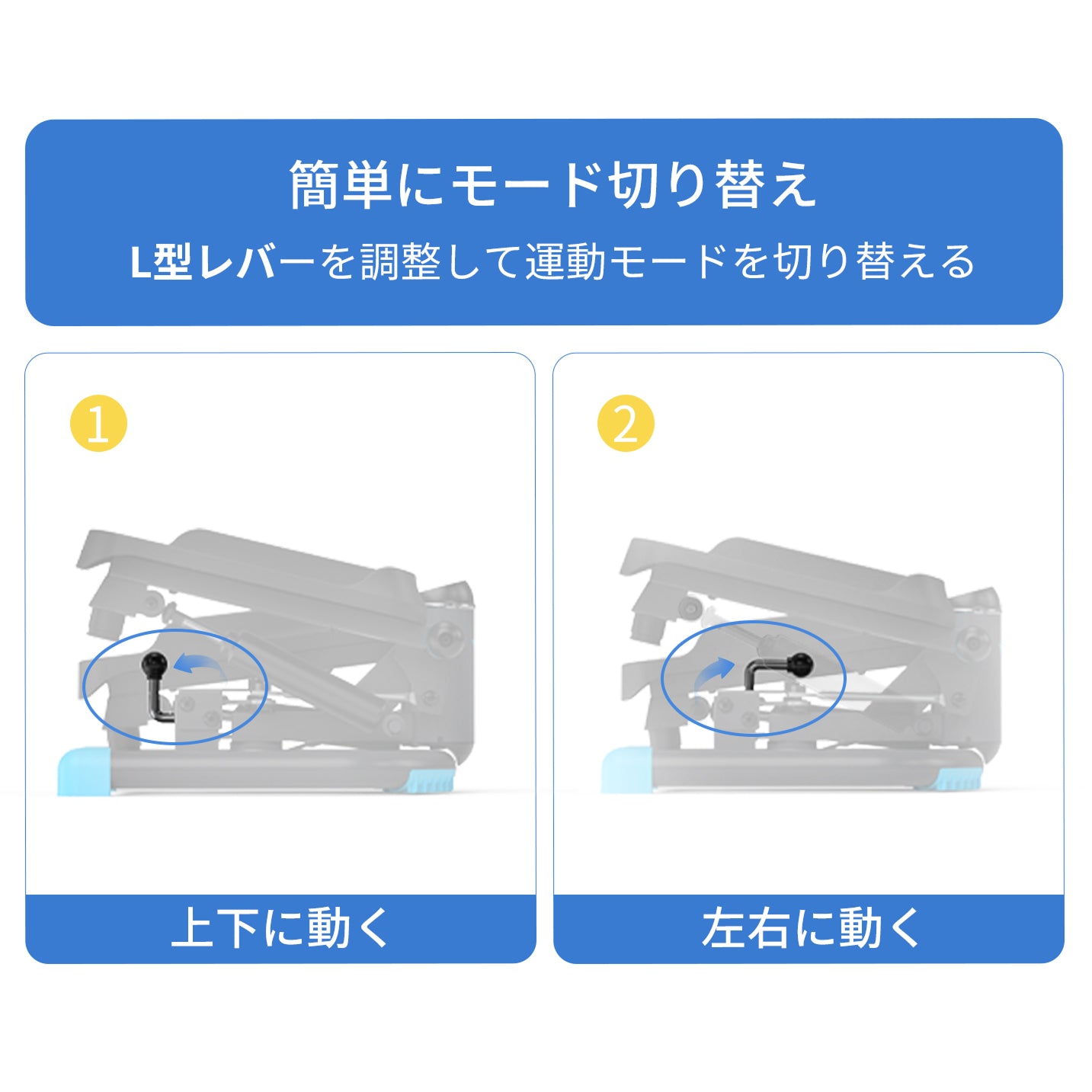 簡単にモード切り替え

L型レバーを調整して運動モードを切り替える

1

上下に動く

2

左右に動く